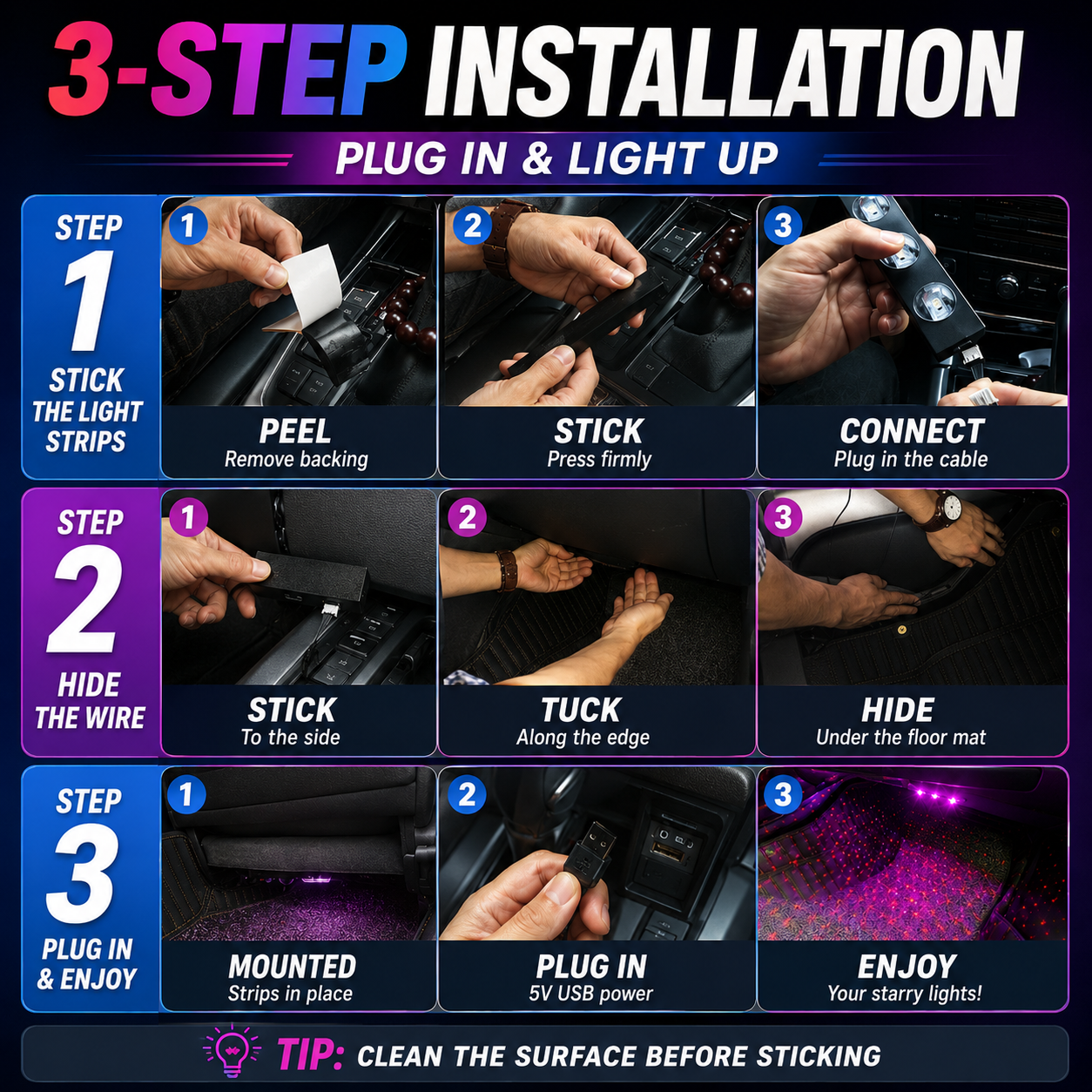 3-STEP INSTALLATION

PLUG IN & LIGHT UP

STEP 1 STICK THE LIGHT STRIPS

1 PEEL Remove backing

2 STICK Press firmly

3 CONNECT Plug in the cable

STEP 2 HIDE THE WIRE

1 STICK To the side

2 TUCK Along the edge

3 HIDE Under the floor mat

STEP 3 PLUG IN & ENJOY

1 MOUNTED Strips in place

2 PLUG IN 5V USB power

3 ENJOY Your starry lights!

TIP: CLEAN THE SURFACE BEFORE STICKING