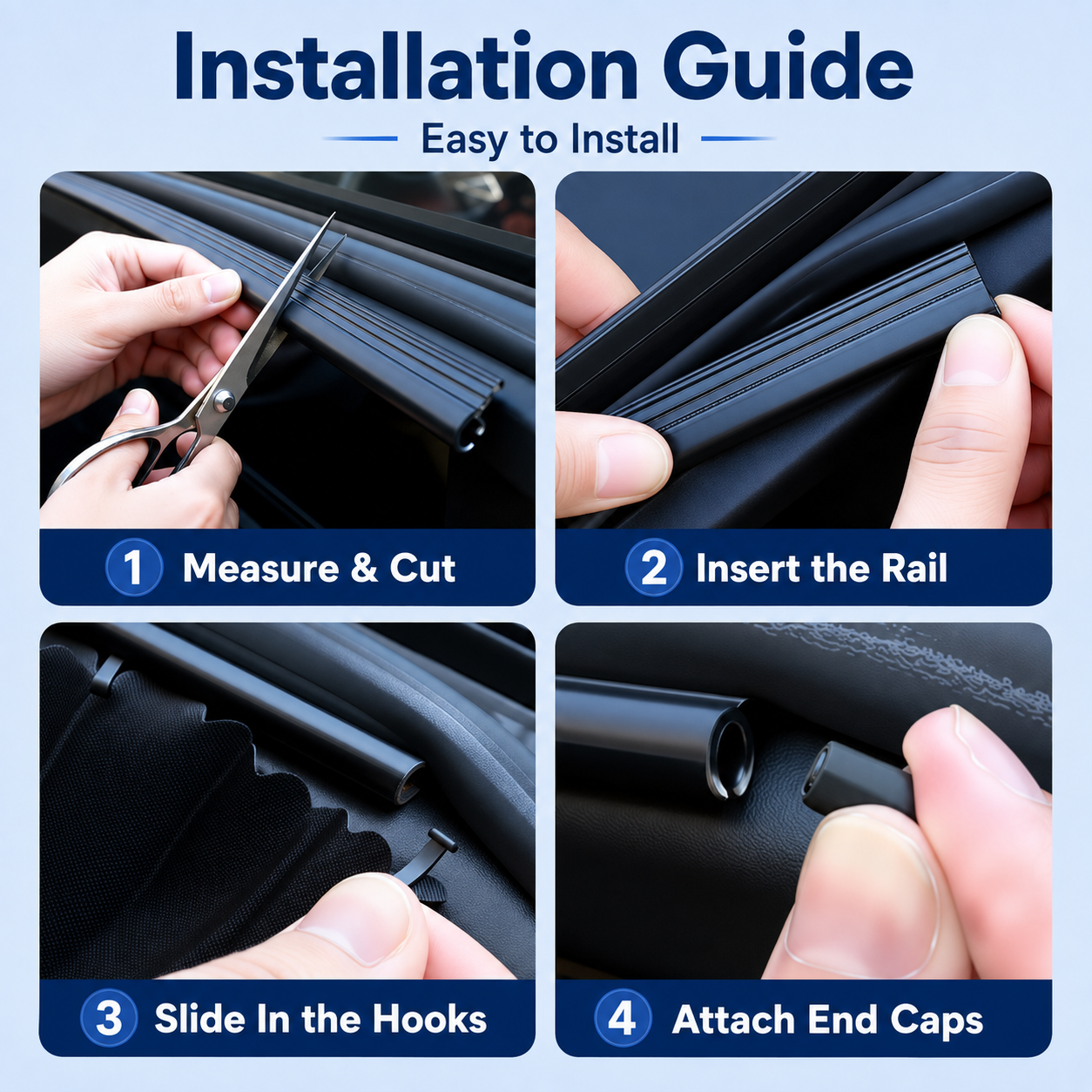 Installation Guide

Easy to Install

1 Measure & Cut

2 Insert the Rail

3 Slide In the Hooks

4 Attach End Caps